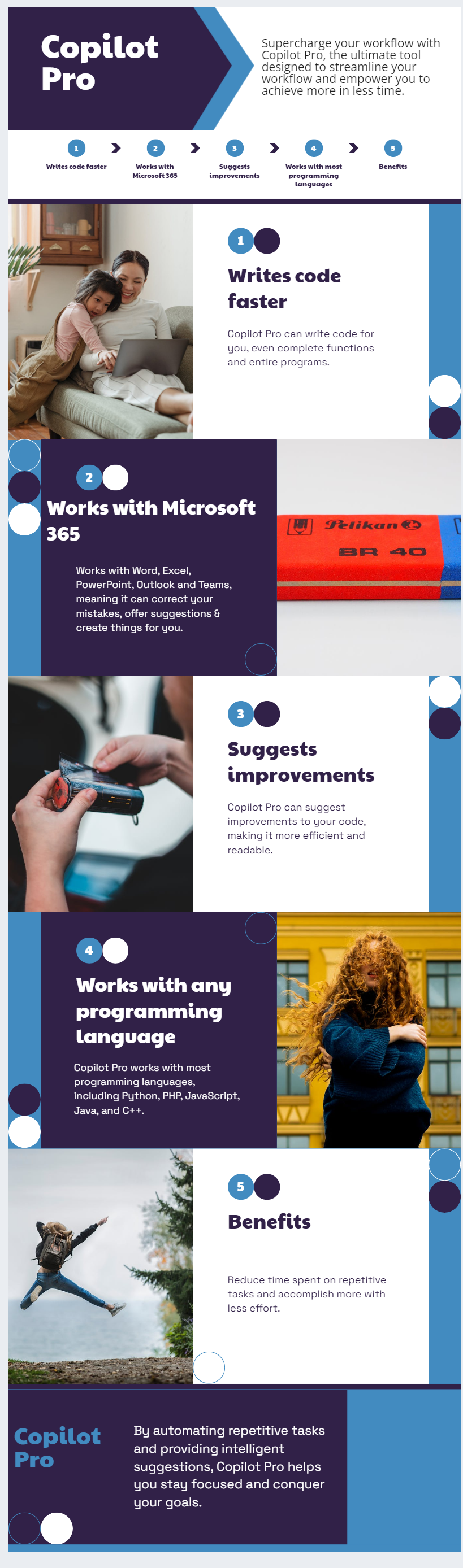 Copilot Pro

Supercharge your workflow with Copilot Pro, the ultimate tool designed to streamline your workflow and empower you to achieve more in less time.

1 Writes code faster
2 Works with Microsoft 365
3 Suggests improvements
4 Works with most programming languages
5 Benefits

1

Writes code faster

Copilot Pro can write code for you, even complete functions and entire programs.

2

Works with Microsoft 365

Works with Word, Excel, PowerPoint, Outlook and Teams, meaning it can correct your mistakes, offer suggestions & create things for you.

Pelikan BR 40

3

Suggests improvements

Copilot Pro can suggest improvements to your code, making it more efficient and readable.

4

Works with any programming language

Copilot Pro works with most programming languages, including Python, PHP, JavaScript, Java, and C++.

5

Benefits

Reduce time spent on repetitive tasks and accomplish more with less effort.

Copilot Pro

By automating repetitive tasks and providing intelligent suggestions, Copilot Pro helps you stay focused and conquer your goals.